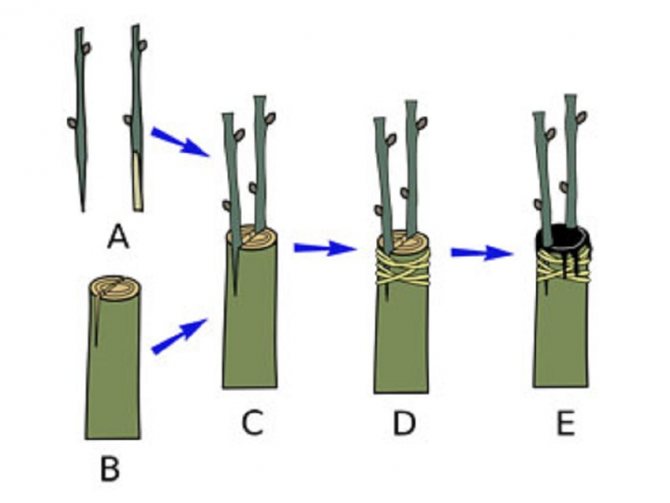 A

B

C

D

E